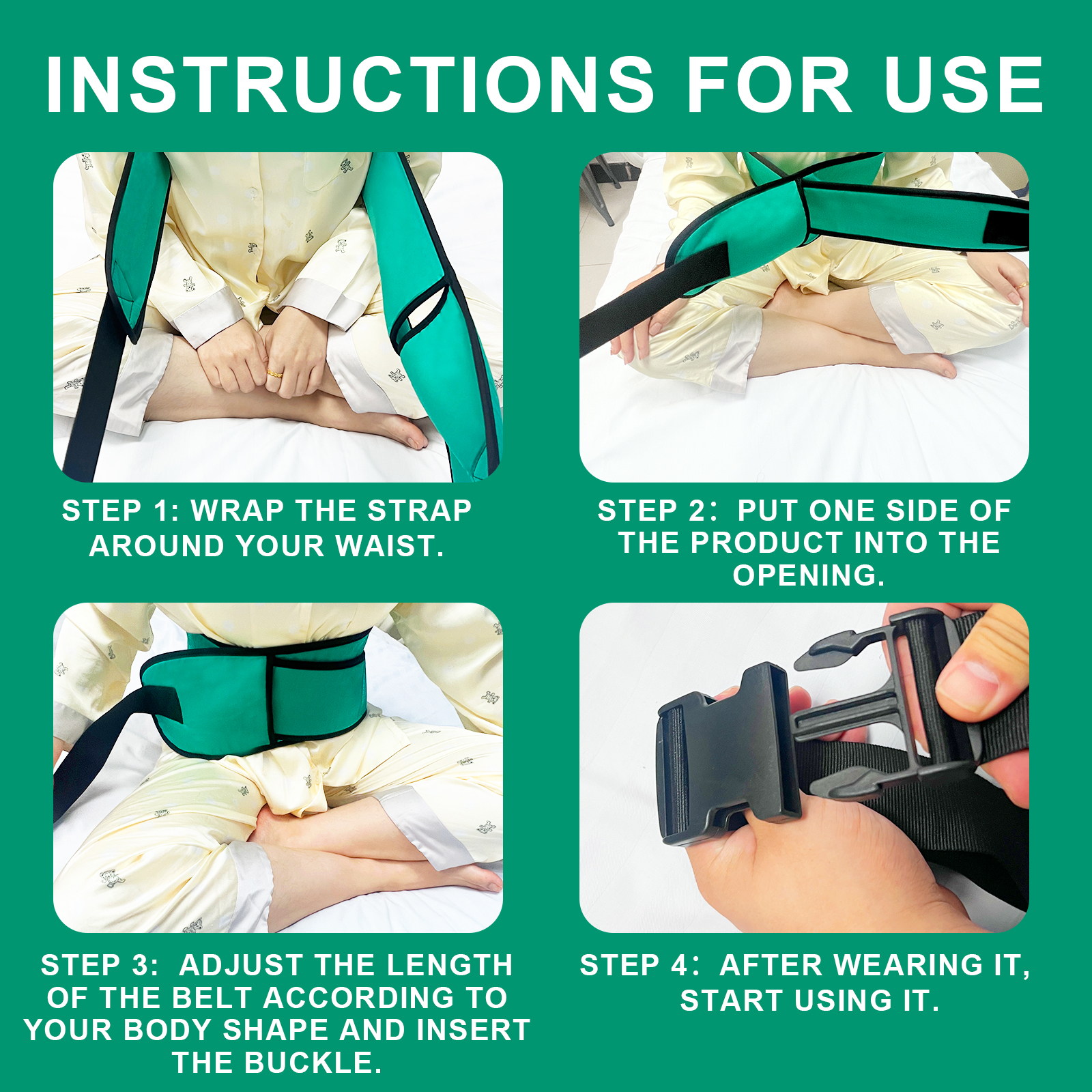 INSTRUCTIONS FOR USE

STEP 1: WRAP THE STRAP AROUND YOUR WAIST.

STEP 2: PUT ONE SIDE OF THE PRODUCT INTO THE OPENING.

STEP 3: ADJUST THE LENGTH OF THE BELT ACCORDING TO YOUR BODY SHAPE AND INSERT THE BUCKLE.

STEP 4: AFTER WEARING IT, START USING IT.