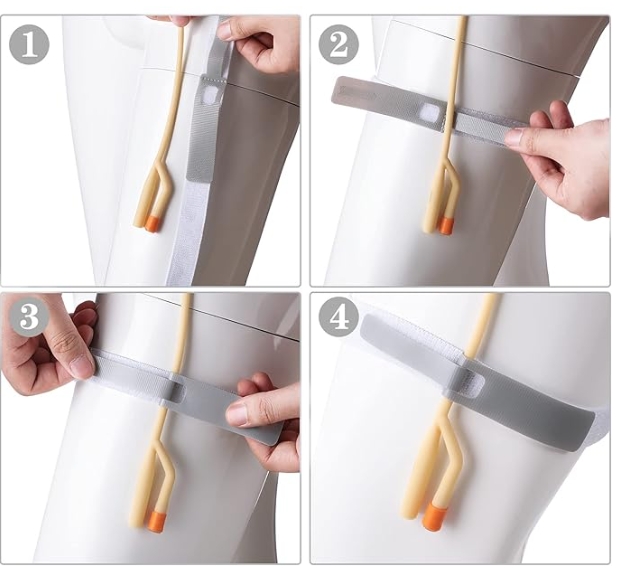 1

2

3

4