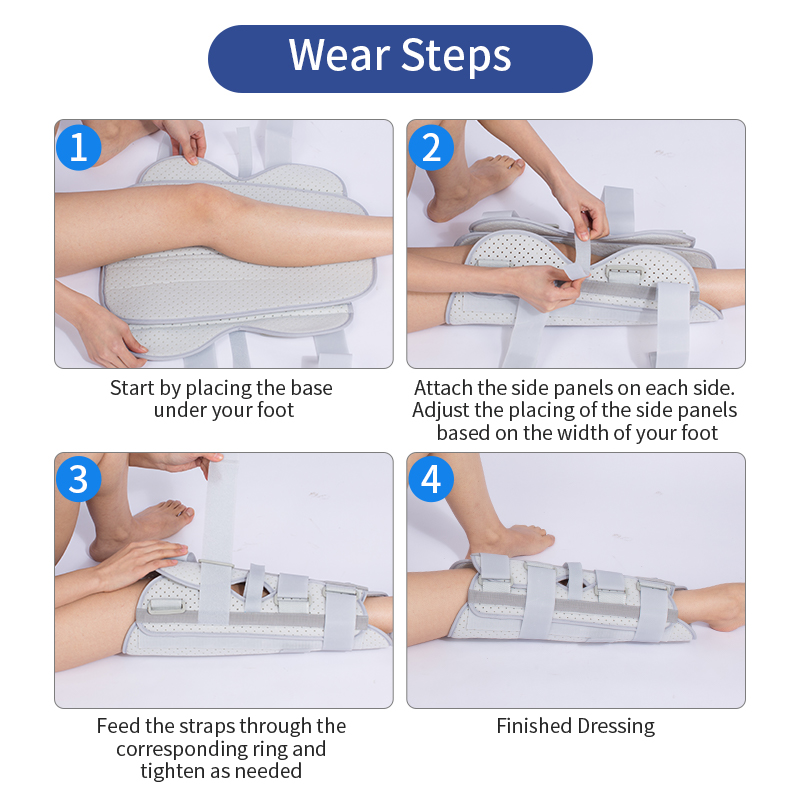 Wear Steps

1

Start by placing the base under your foot

2

Attach the side panels on each side. Adjust the placing of the side panels based on the width of your foot

3

Feed the straps through the corresponding ring and tighten as needed

4

Finished Dressing