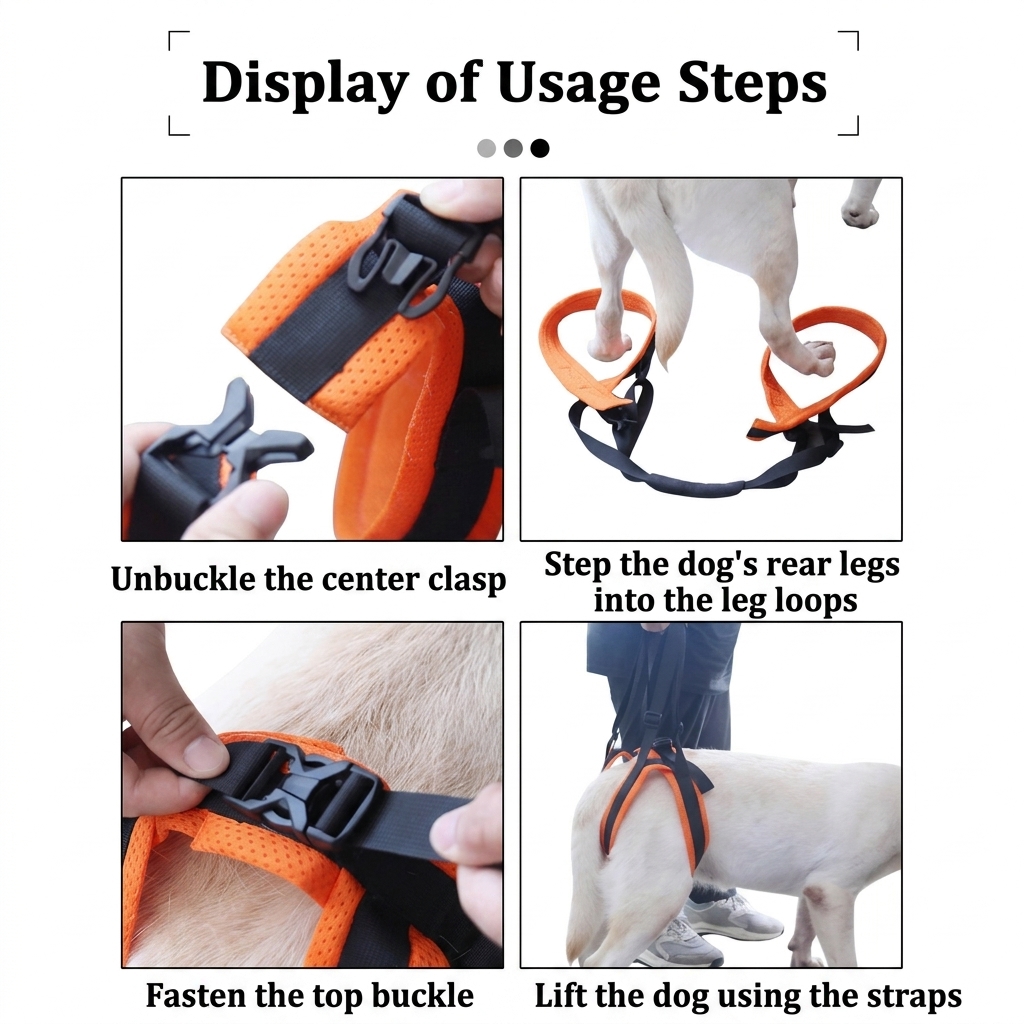 Display of Usage Steps

Unbuckle the center clasp

Step the dog's rear legs into the leg loops

Fasten the top buckle

Lift the dog using the straps